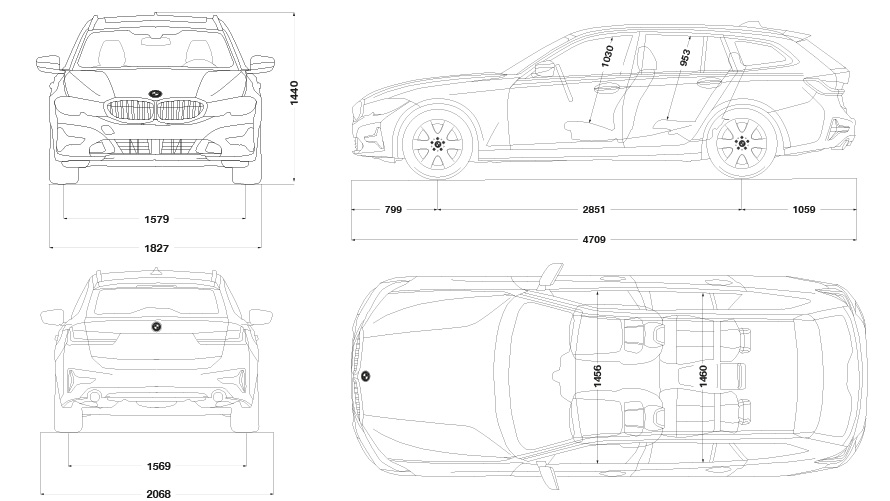 1440
1579
1827
1030
953
799
2851
1059
4709
1569
2068
1456
1460